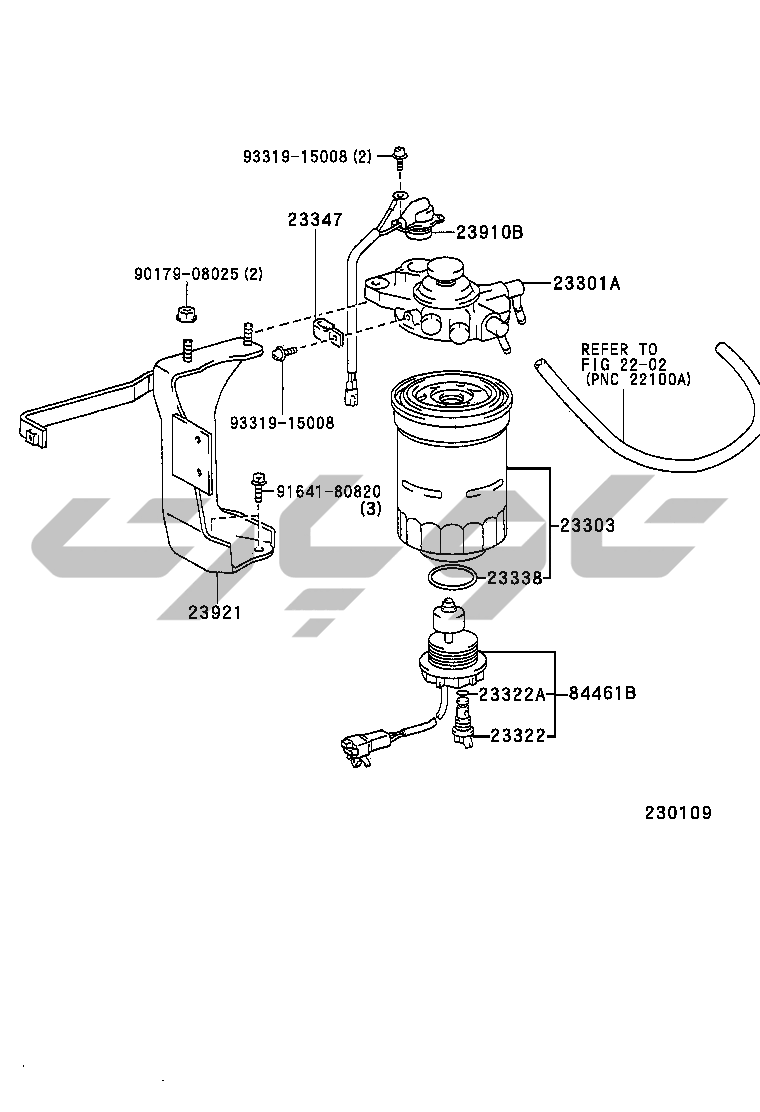 93319-15008 (2)

23347

23910B

90179-08025 (2)

23301A

REFER TO FIG 22-02 (PNC 22100A)

93319-15008

91641-80820 (3)

23303

23338

23921

23322A

84461B

23322

230109