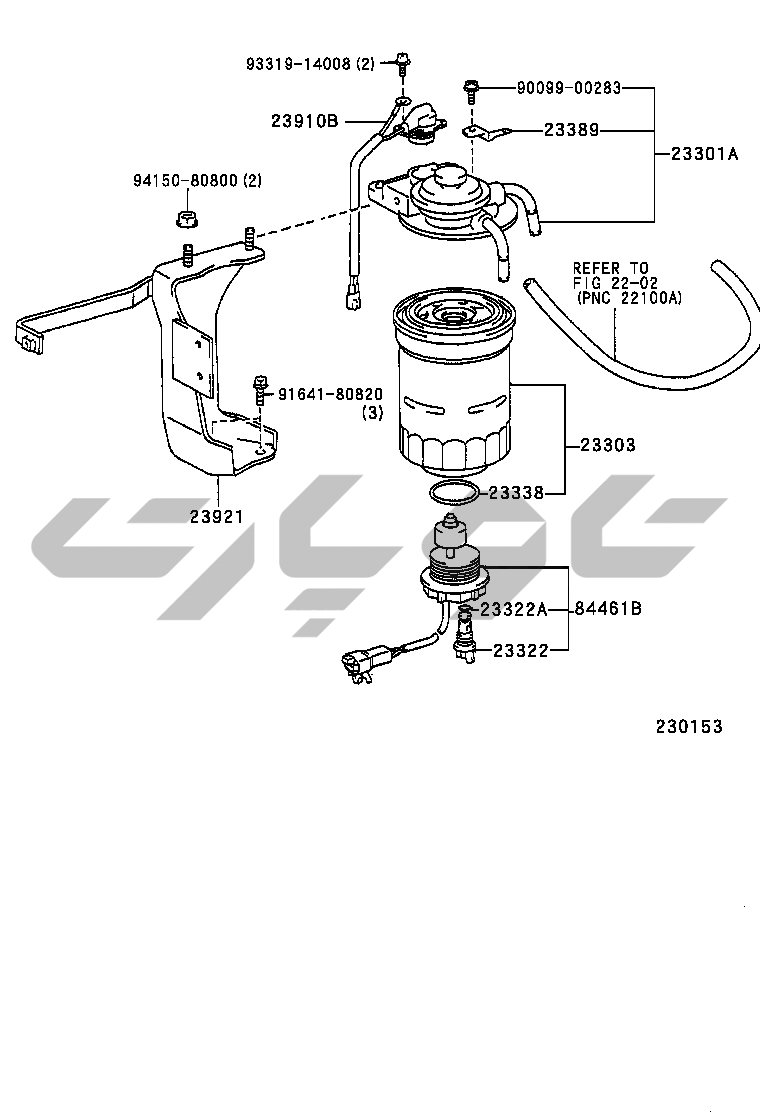 93319-14008 (2)

90099-00283

23910B

23389

23301A

94150-80800 (2)

REFER TO FIG 22-02 (PNC 22100A)

91641-80820 (3)

23303

23338

23921

23322A

84461B

23322

230153