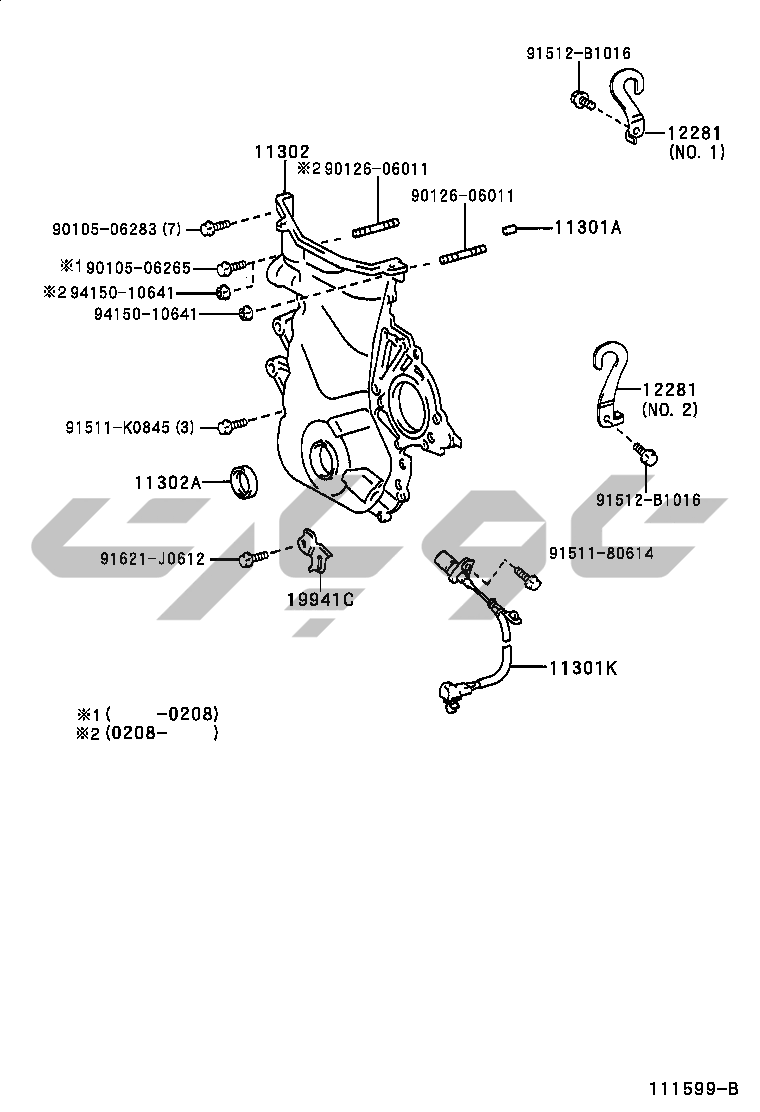 91512-B1016

12281
(NO. 1)

11302
※2 90126-06011

90126-06011

90105-06283 (7)

11301A

※1 90105-06265
※2 94150-10641
94150-10641

12281
(NO. 2)

91511-K0845 (3)

11302A

91512-B1016

91621-J0612

91511-80614

19941C

11301K

※1 (      -0208)
※2 (0208-      )

111599-B