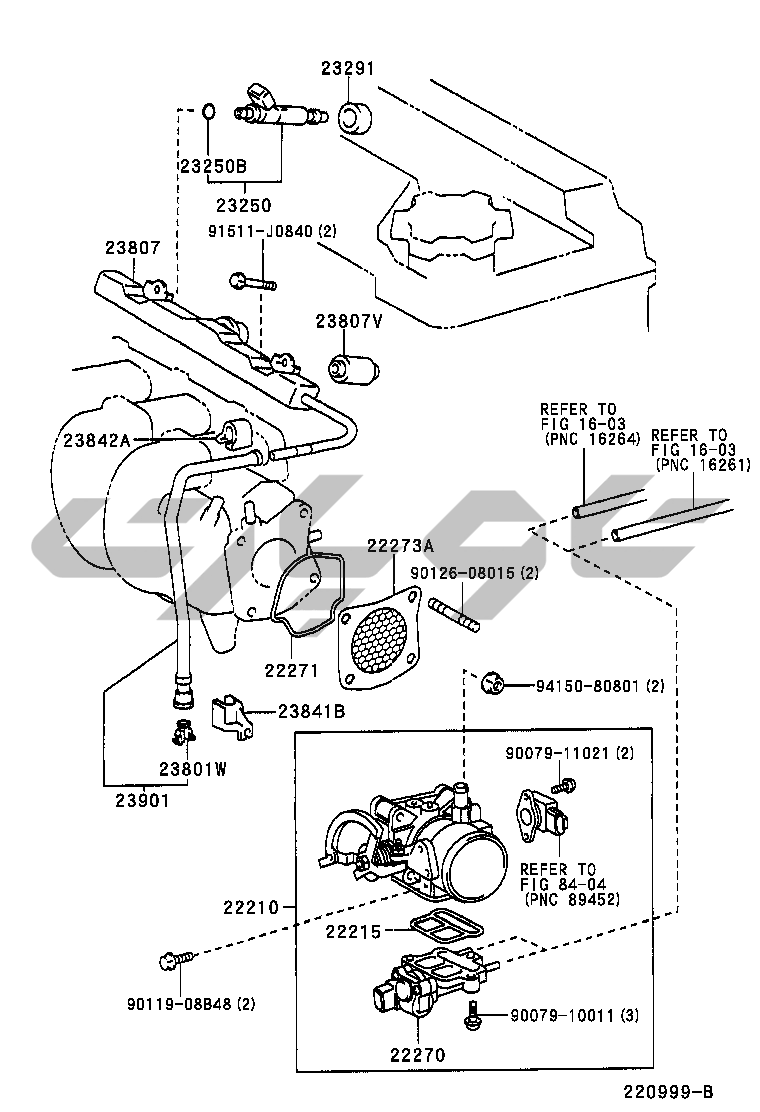 23291
23250B
23250
91511-J0840 (2)
23807
23807V
23842A
REFER TO FIG 16-03 (PNC 16264)
REFER TO FIG 16-03 (PNC 16261)
22273A
90126-08015 (2)
22271
94150-80801 (2)
23841B
23801W
23901
90079-11021 (2)
REFER TO FIG 84-04 (PNC 89452)
22210
22215
90119-08B48 (2)
90079-10011 (3)
22270
220999-B