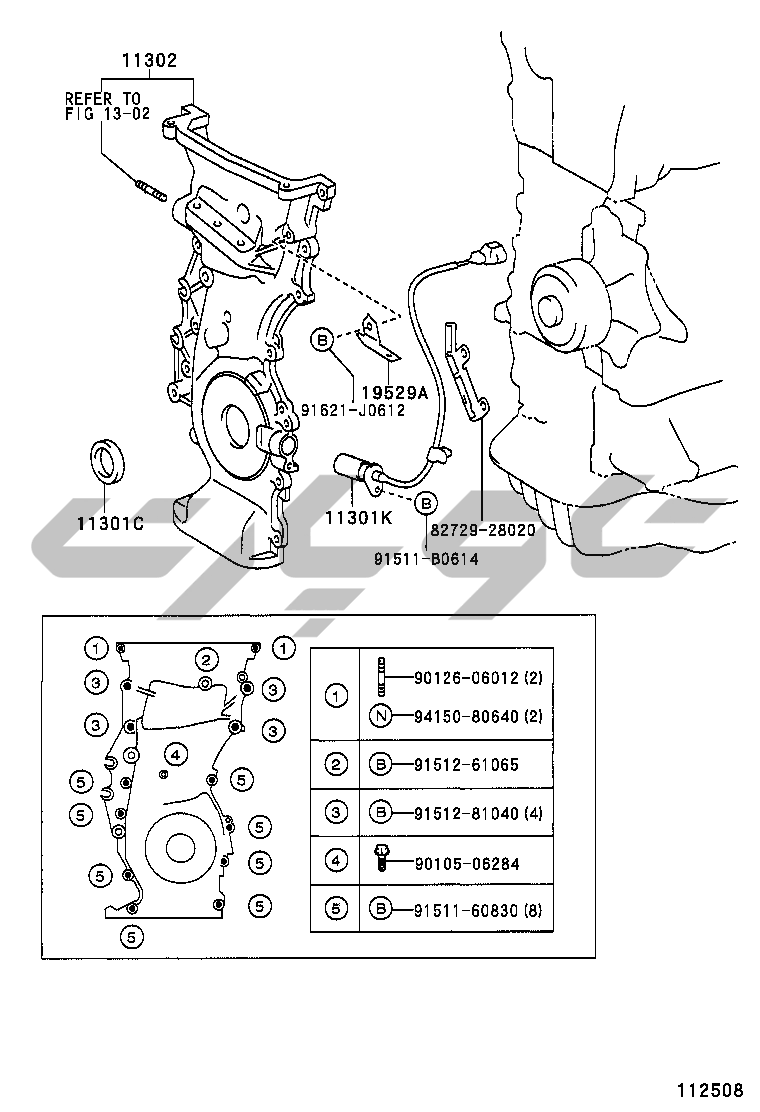 11302

REFER TO FIG 13-02

B

19529A

91621-J0612

11301C

11301K

B

82729-28020

91511-B0614

1 1 2 3 3 3 3 4 5 5 5 5 5 5 5 5

| ① | 90126-06012 (2) N 94150-80640 (2) |
|---|---|
| ② | B 91512-61065 |
| ③ | B 91512-81040 (4) |
| ④ | 90105-06284 |
| ⑤ | B 91511-60830 (8) |

112508