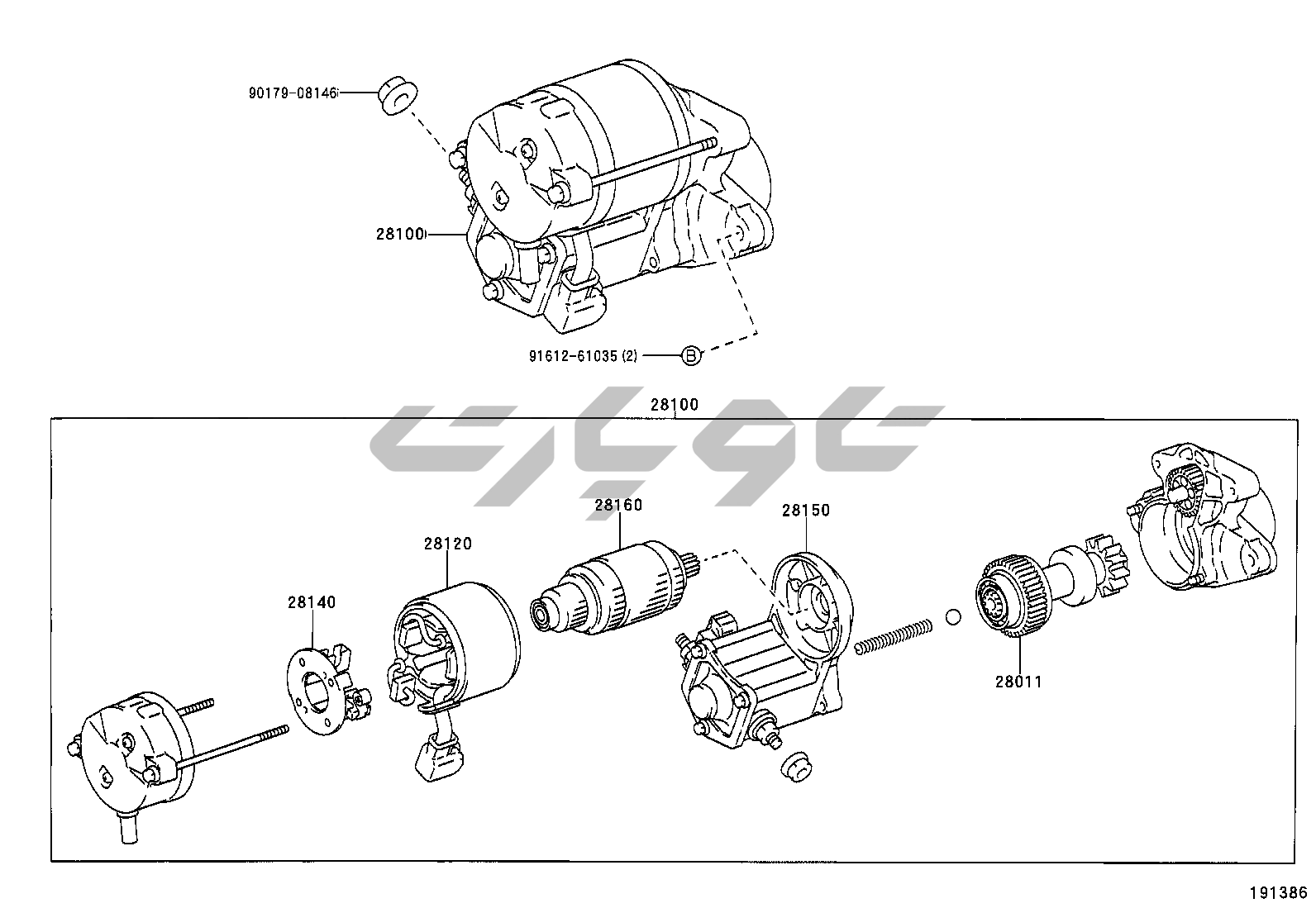 90179-08146

28100

91612-61035 (2) B

28100

28160

28150

28120

28140

28011

191386