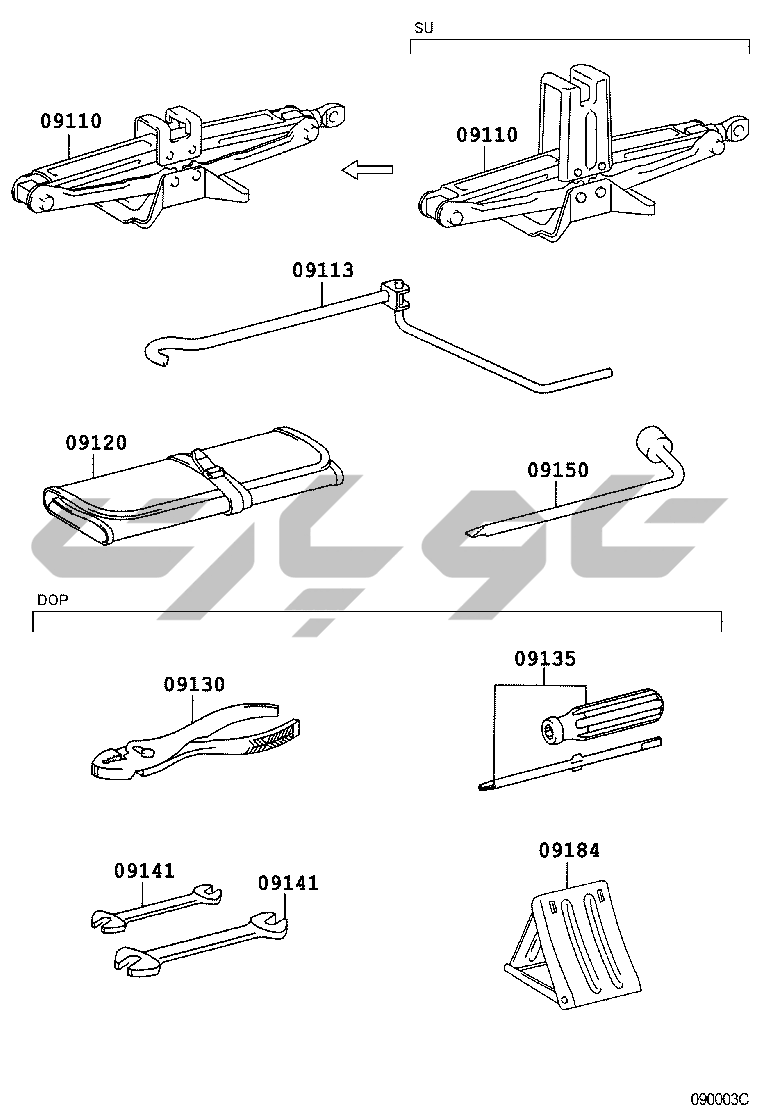 SU

09110

09110

09113

09120

09150

DOP

09130

09135

09141

09141

09184

090003C