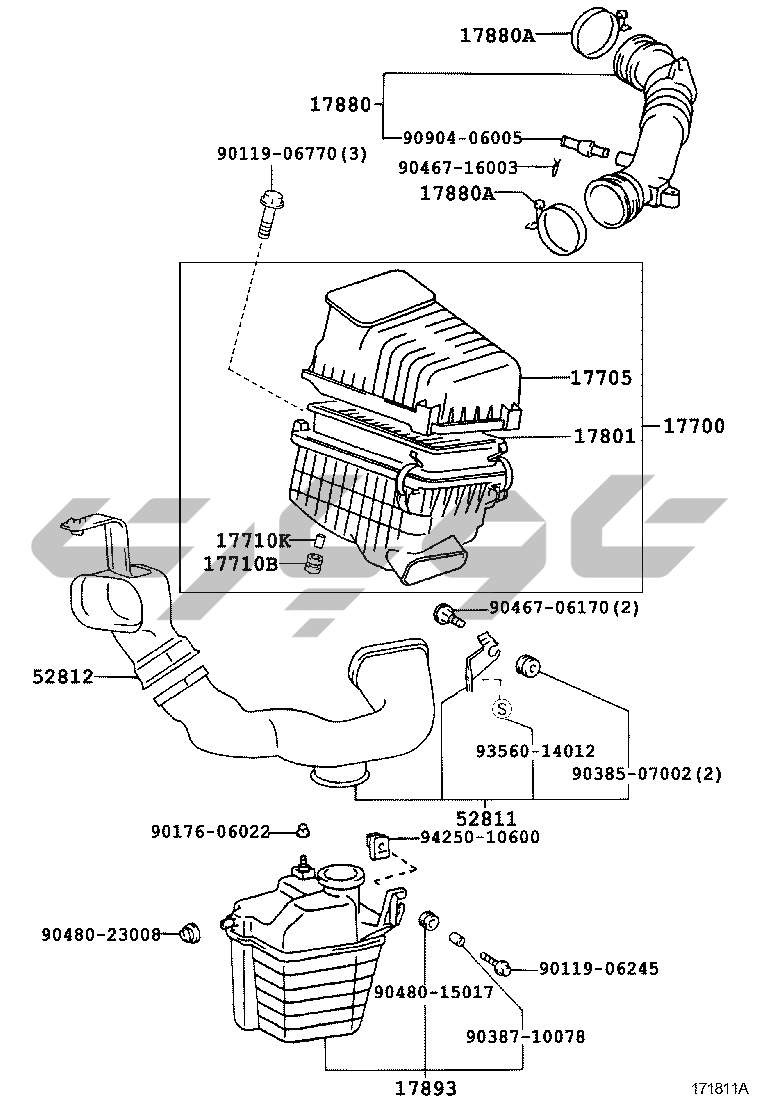 17880A
17880
90904-06005
90119-06770(3)
90467-16003
17880A
17705
17801
17700
17710K
17710B
90467-06170(2)
52812
S
93560-14012
90385-07002(2)
52811
90176-06022
94250-10600
90480-23008
90119-06245
90480-15017
90387-10078
17893
171811A