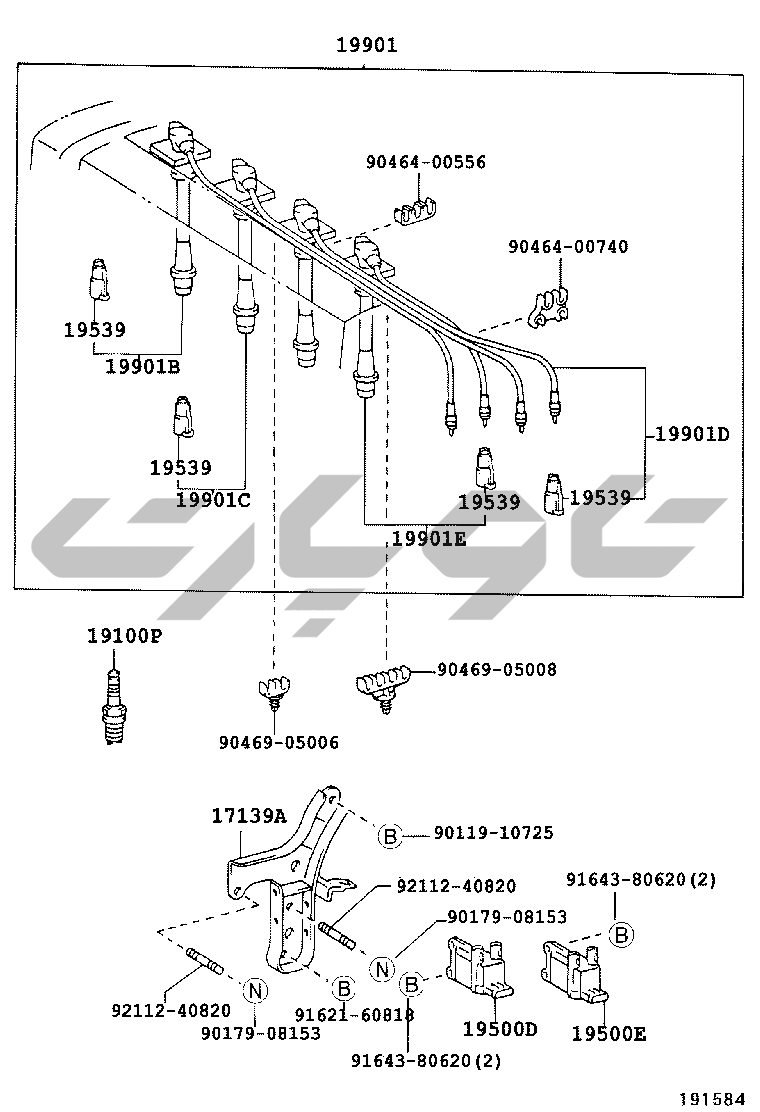 19901

90464-00556

90464-00740

19539

19901B

19539

19901C

19901D

19539

19539

19901E

19100P

90469-05008

90469-05006

17139A

B 90119-10725

92112-40820

91643-80620(2)

90179-08153

B

N

N

B

B

92112-40820

91621-60818

90179-08153

19500D

19500E

91643-80620(2)

191584