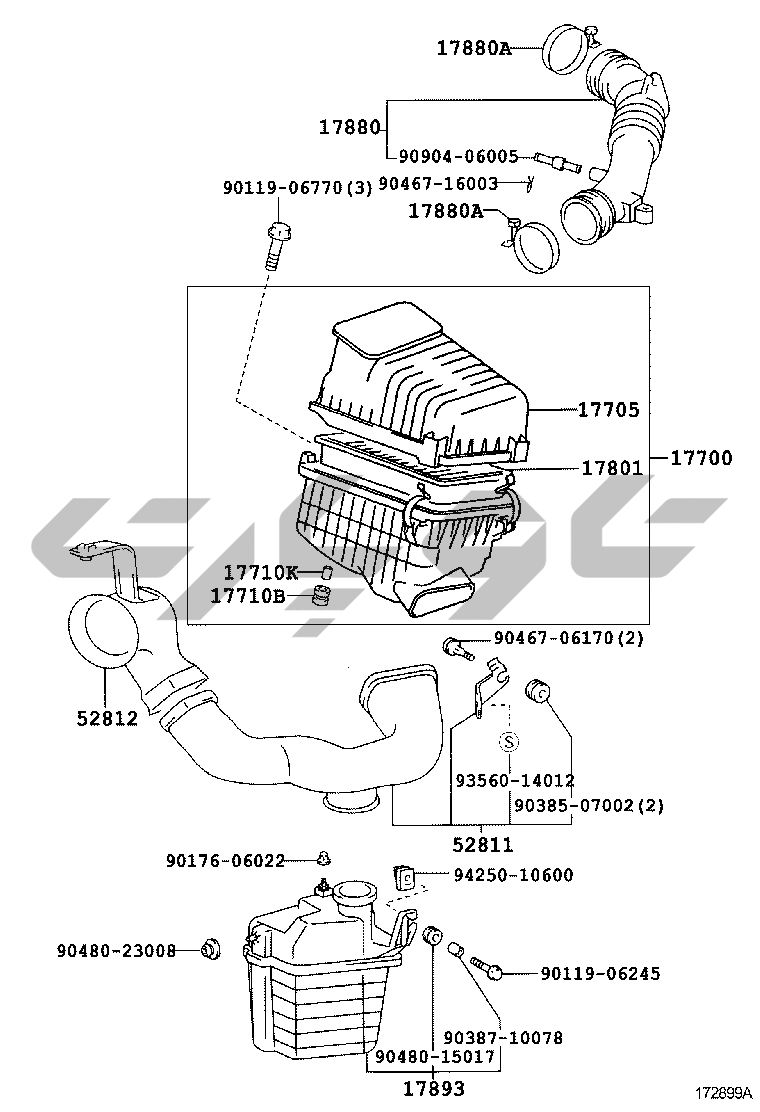 17880A
17880
90904-06005
90119-06770(3)
90467-16003
17880A
17705
17801
17700
17710K
17710B
90467-06170(2)
52812
S
93560-14012
90385-07002(2)
52811
90176-06022
94250-10600
90480-23008
90119-06245
90387-10078
90480-15017
17893
172899A