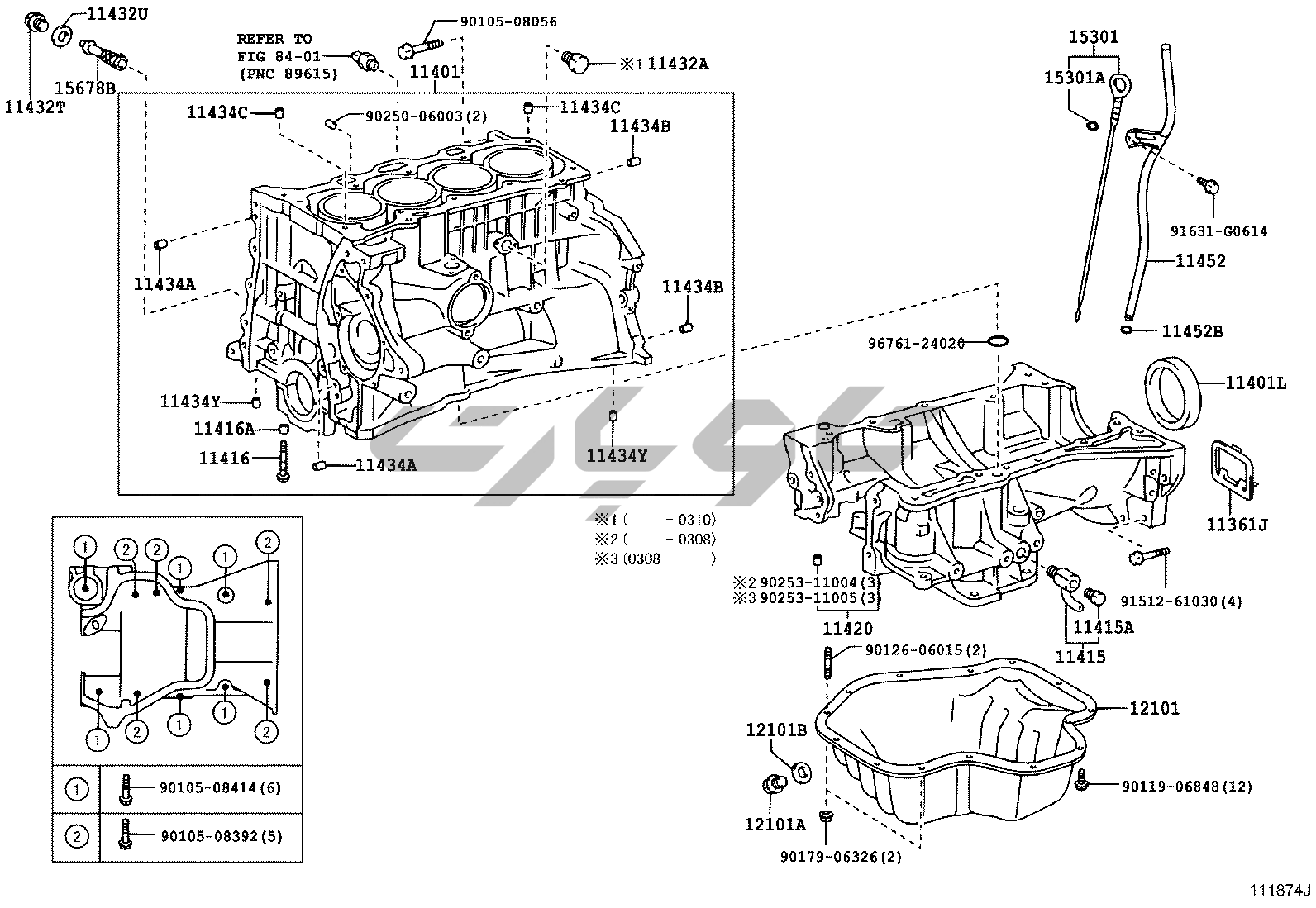 11432U
11432T
15678B
REFER TO FIG 84-01 (PNC 89615)
90105-08056
11401
※1 11432A
11434C
90250-06003(2)
11434C
11434B
11434A
11434B
11434Y
11416A
11416
11434A
11434Y
15301
15301A
91631-G0614
11452
11452B
96761-24020
11401L
11361J
※1 (  - 0310)
※2 (  - 0308)
※3 (0308 -  )
※2 90253-11004(3)
※3 90253-11005(3)
11420
91512-61030(4)
11415A
11415
90126-06015(2)
12101
12101B
12101A
90119-06848(12)
90179-06326(2)
1
2
2
1
1
2
1
2
1
1
2

| 1 | 90105-08414(6) |
|---|---|
| 2 | 90105-08392(5) |

111874J