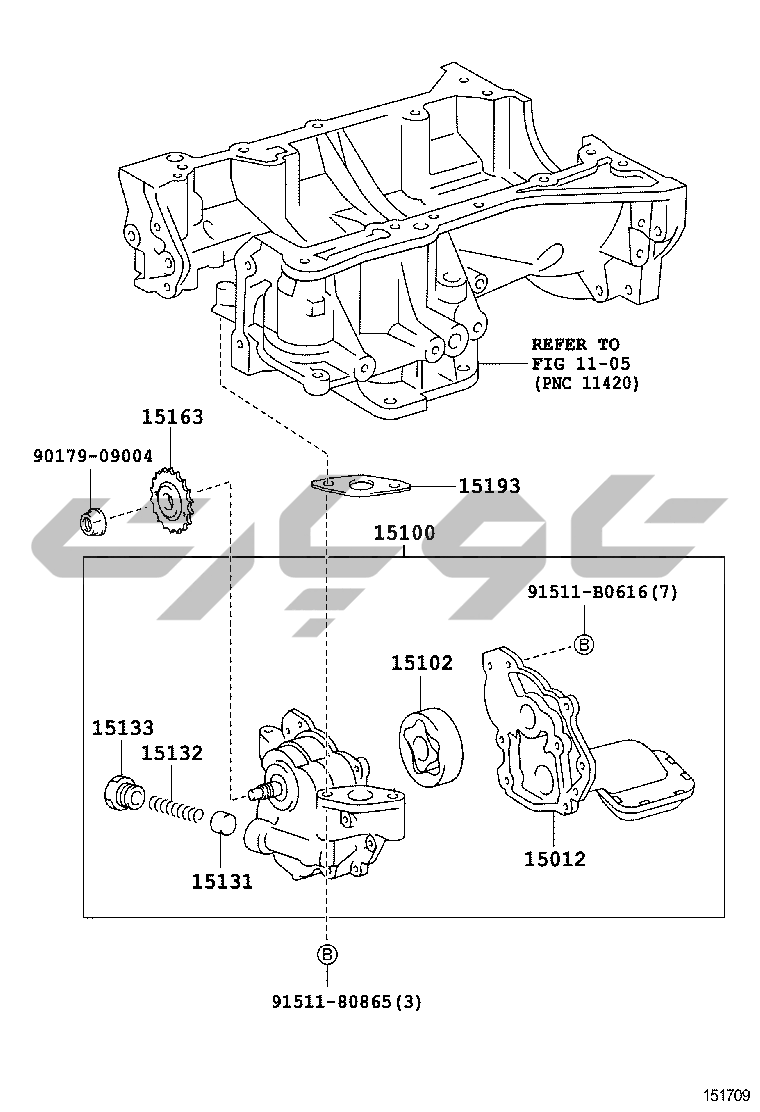 REFER TO
FIG 11-05
(PNC 11420)

15163

90179-09004

15193

15100

91511-B0616(7)

B

15102

15133

15132

15131

15012

B

91511-80865(3)

151709