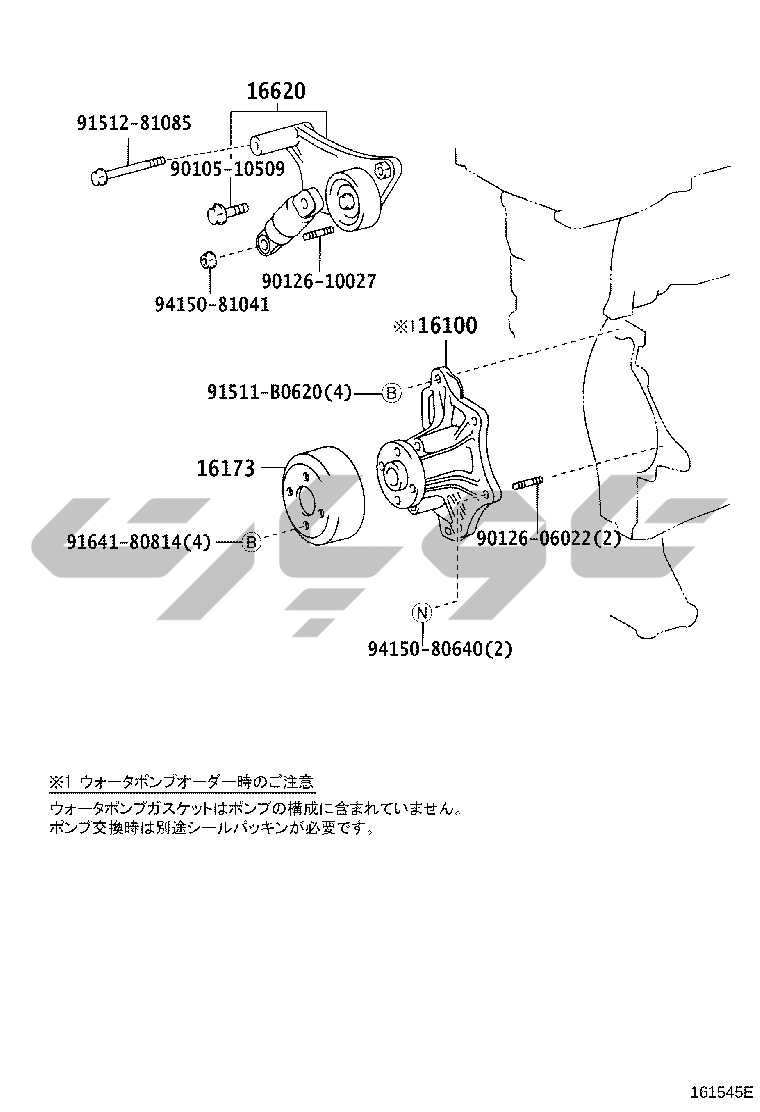 16620
91512-81085
90105-10509
90126-10027
94150-81041
※1 16100
91511-B0620(4) B
16173
91641-80814(4) B
90126-06022(2)
N
94150-80640(2)

※1 ウォータポンプオーダー時のご注意
ウォータポンプガスケットはポンプの構成に含まれていません。
ポンプ交換時は別途シールパッキンが必要です。

161545E