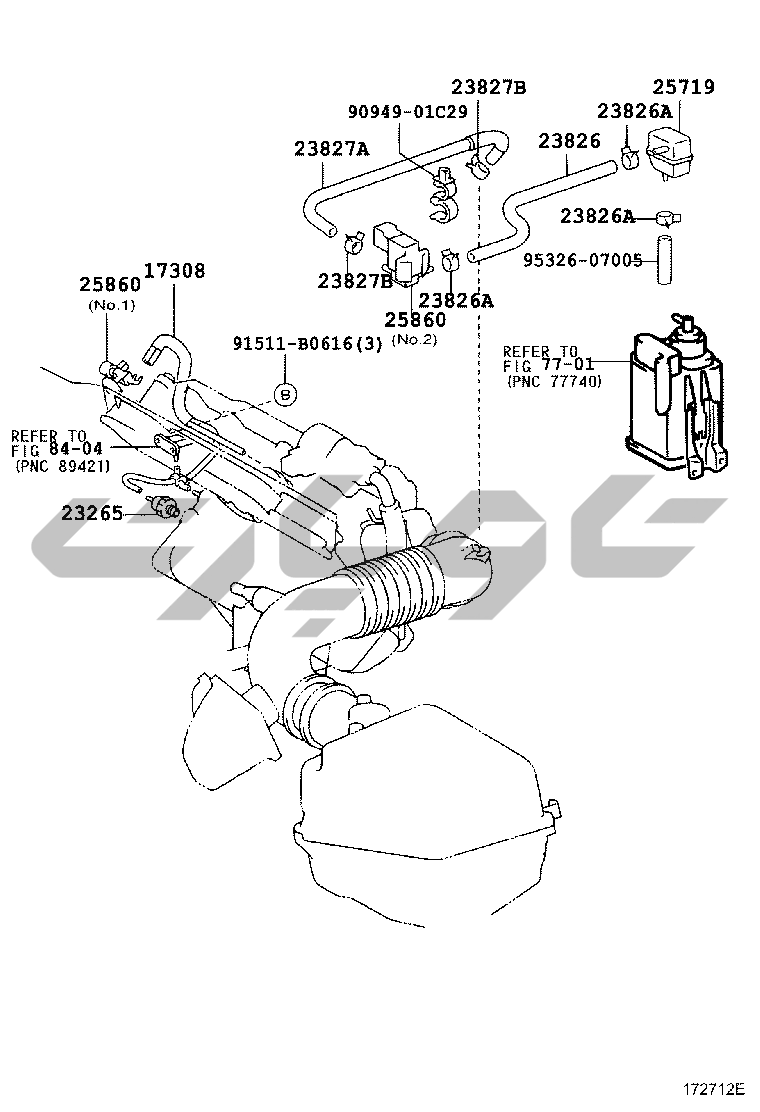 23827B
25719
90949-01C29
23826A
23827A
23826
23826A
95326-07005
23827B
23826A
25860
(No.2)
25860
(No.1)
17308
91511-B0616(3)
B
REFER TO
FIG 77-01
(PNC 77740)
REFER TO
FIG 84-04
(PNC 89421)
23265
172712E