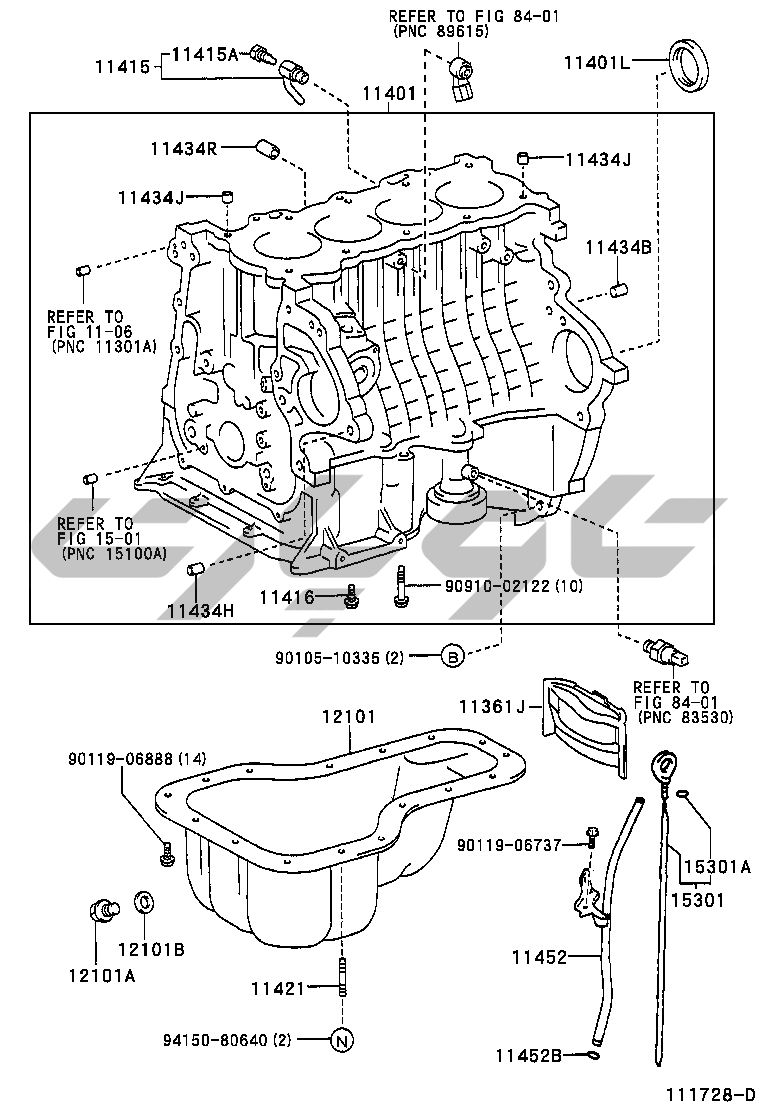 REFER TO FIG 84-01
(PNC 89615)

11415
11415A
11401
11401L

11434R
11434J
11434J
11434B

REFER TO
FIG 11-06
(PNC 11301A)

REFER TO
FIG 15-01
(PNC 15100A)

11434H
11416
90910-02122 (10)
90105-10335 (2)
B

REFER TO
FIG 84-01
(PNC 83530)

11361J
12101
90119-06888 (14)
90119-06737
15301A
15301
12101B
12101A
11452
11421
94150-80640 (2)
N
11452B

111728-D