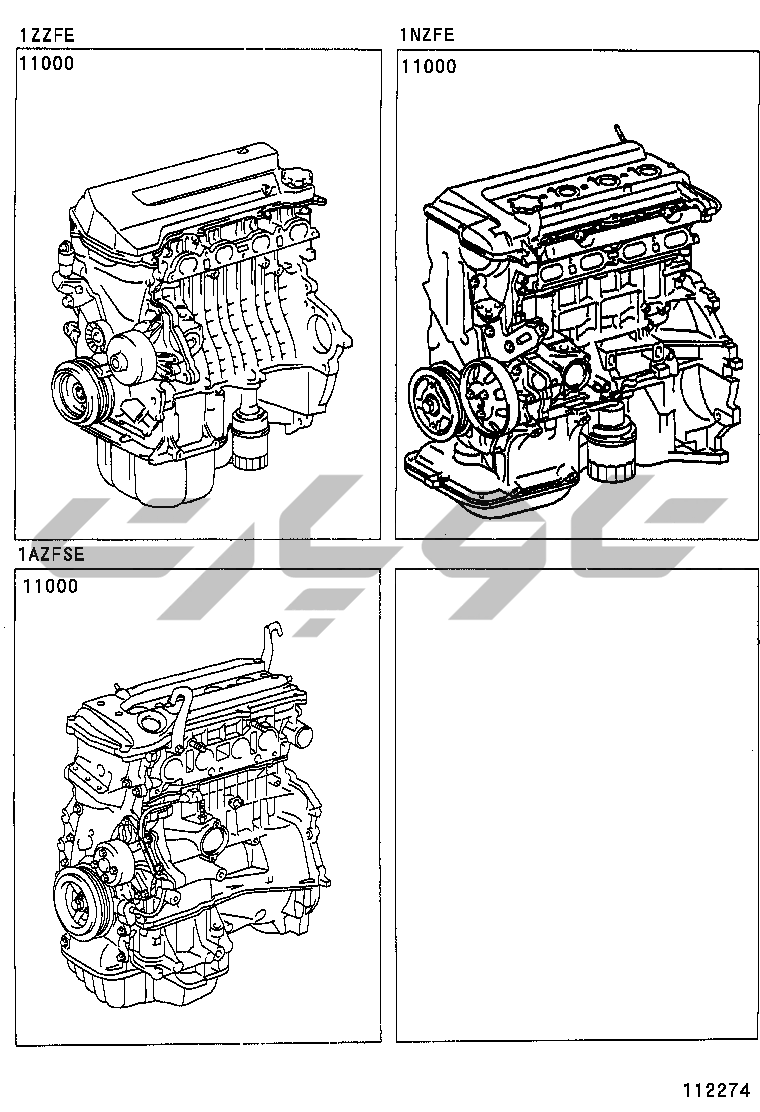 1ZZFE
11000

1NZFE
11000

1AZFSE
11000

112274