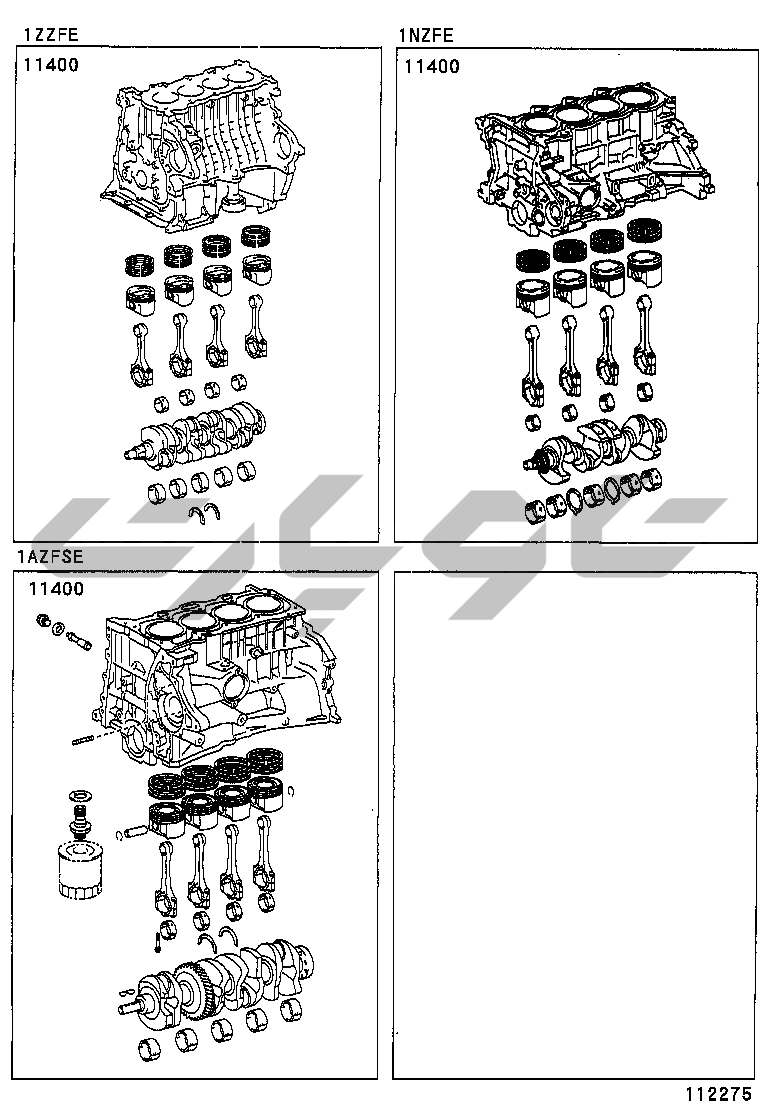 1ZZFE
11400

1NZFE
11400

1AZFSE
11400

112275