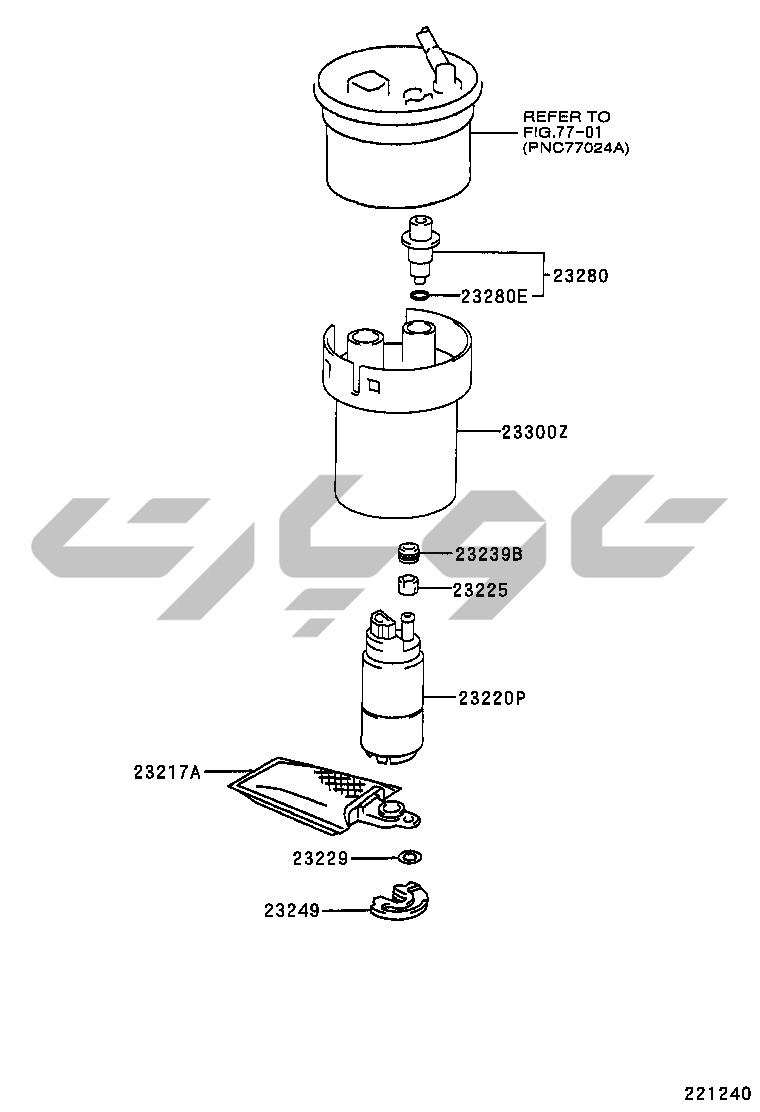 REFER TO
FIG.77-01
(PNC77024A)

23280
23280E
23300Z
23239B
23225
23220P
23217A
23229
23249

221240