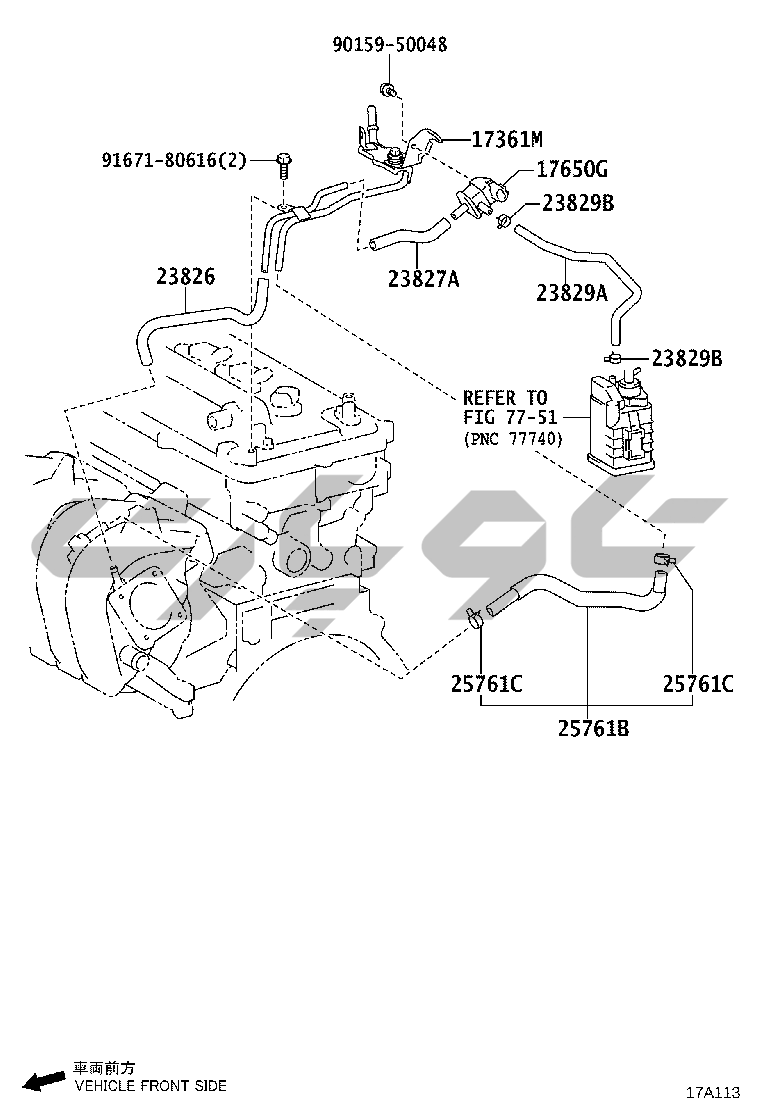 90159-50048
17361M
91671-80616(2)
17650G
23829B
23826
23827A
23829A
23829B
REFER TO
FIG 77-51
(PNC 77740)
25761C
25761C
25761B
車両前方
VEHICLE FRONT SIDE
17A113