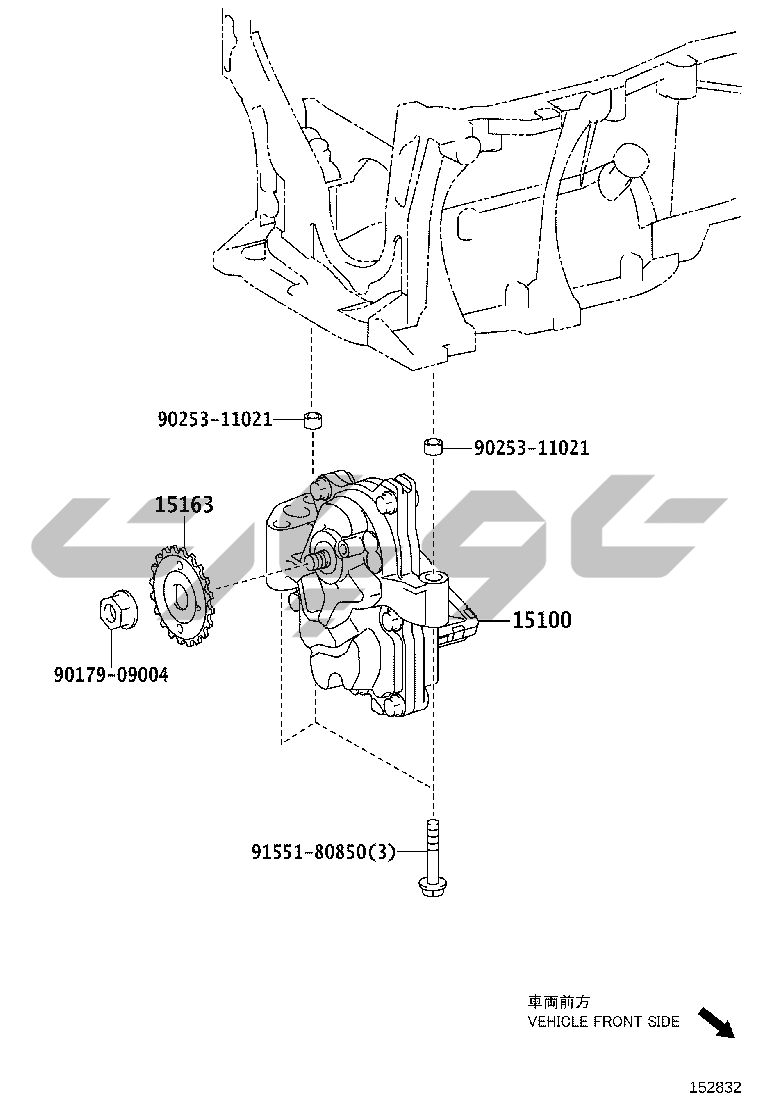 90253-11021

90253-11021

15163

15100

90179-09004

91551-80850(3)

車両前方
VEHICLE FRONT SIDE

152832