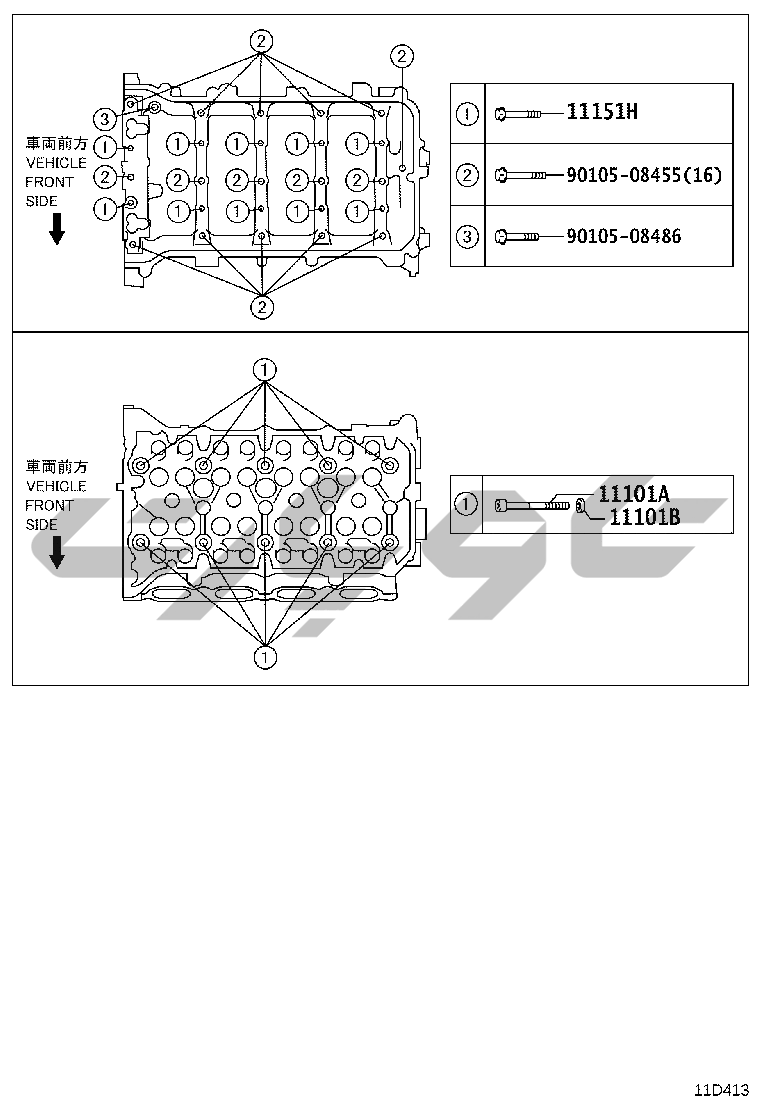 2
2
3
車両前方
VEHICLE
FRONT
SIDE
1
2
1
1 1 1 1
2 2 2 2
1 1 1 1
2

| 1 | 11151H |
|---|---|
| 2 | 90105-08455(16) |
| 3 | 90105-08486 |

1
車両前方
VEHICLE
FRONT
SIDE
1

| 1 | 11101A 11101B |
|---|---|

11D413