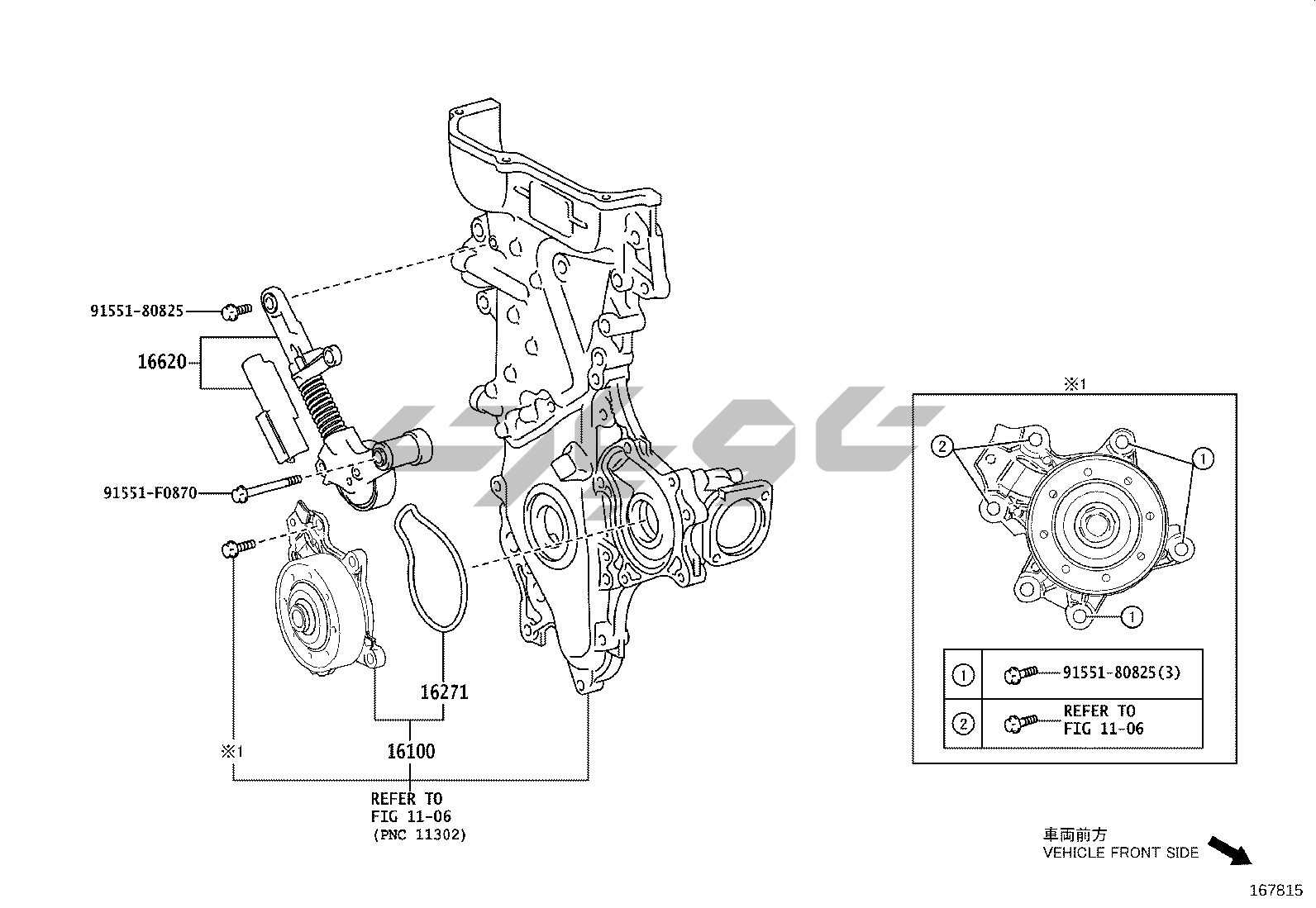 91551-80825

16620

91551-F0870

16271

16100

※1

REFER TO
FIG 11-06
(PNC 11302)

※1

2

1

1

| 1 | 91551-80825(3) |
|---|---|
| 2 | REFER TO FIG 11-06 |

車両前方
VEHICLE FRONT SIDE

167815