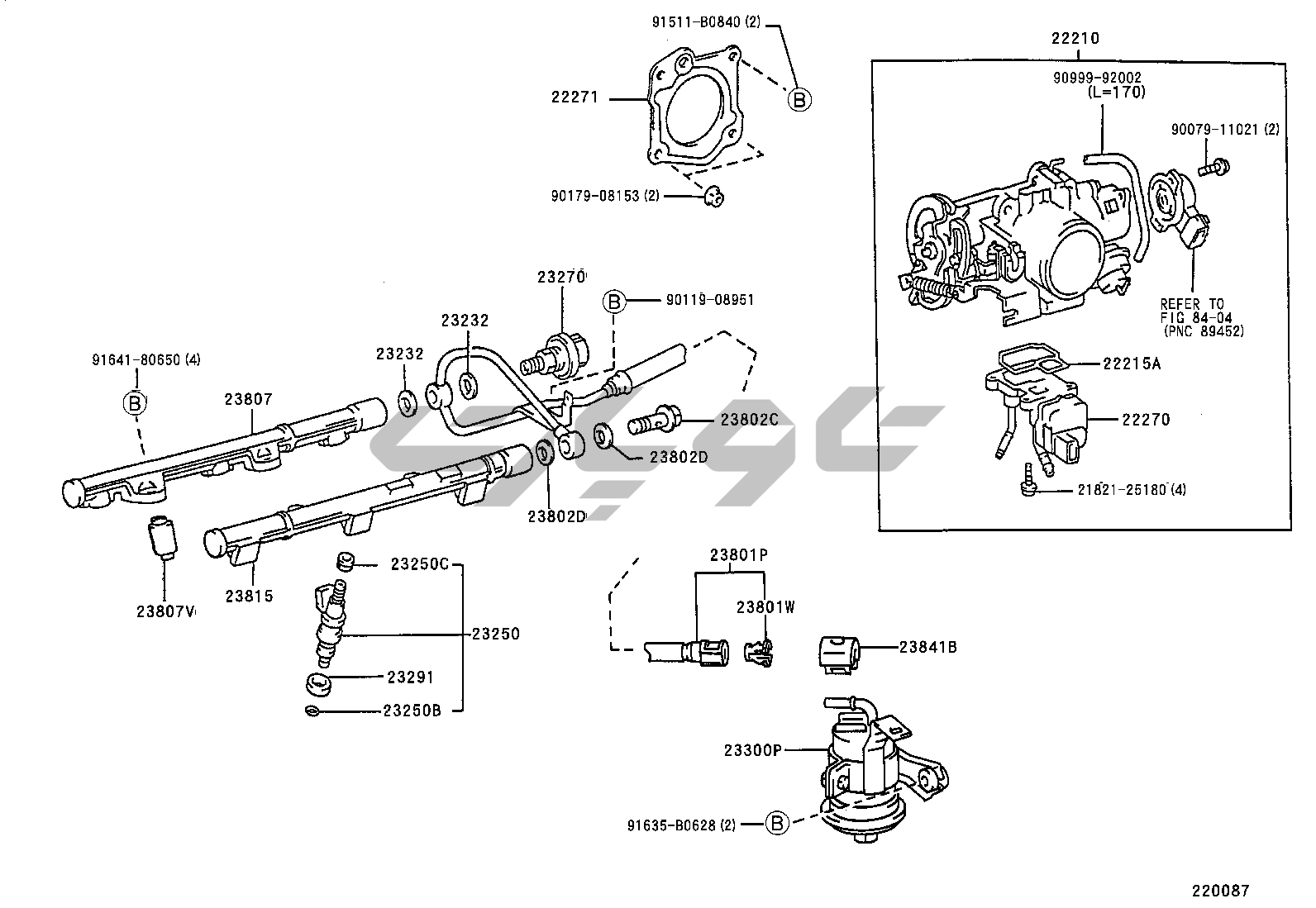 91511-B0840 (2)
B
22271
90179-08153 (2)
22210
90999-92002
(L=170)
90079-11021 (2)
REFER TO
FIG 84-04
(PNC 89452)
22215A
22270
21821-25180 (4)
23270
B
90119-08951
23232
23232
91641-80650 (4)
B
23807
23802C
23802D
23802D
23807V
23815
23250C
23250
23291
23250B
23801P
23801W
23841B
23300P
91635-B0628 (2)
B
220087