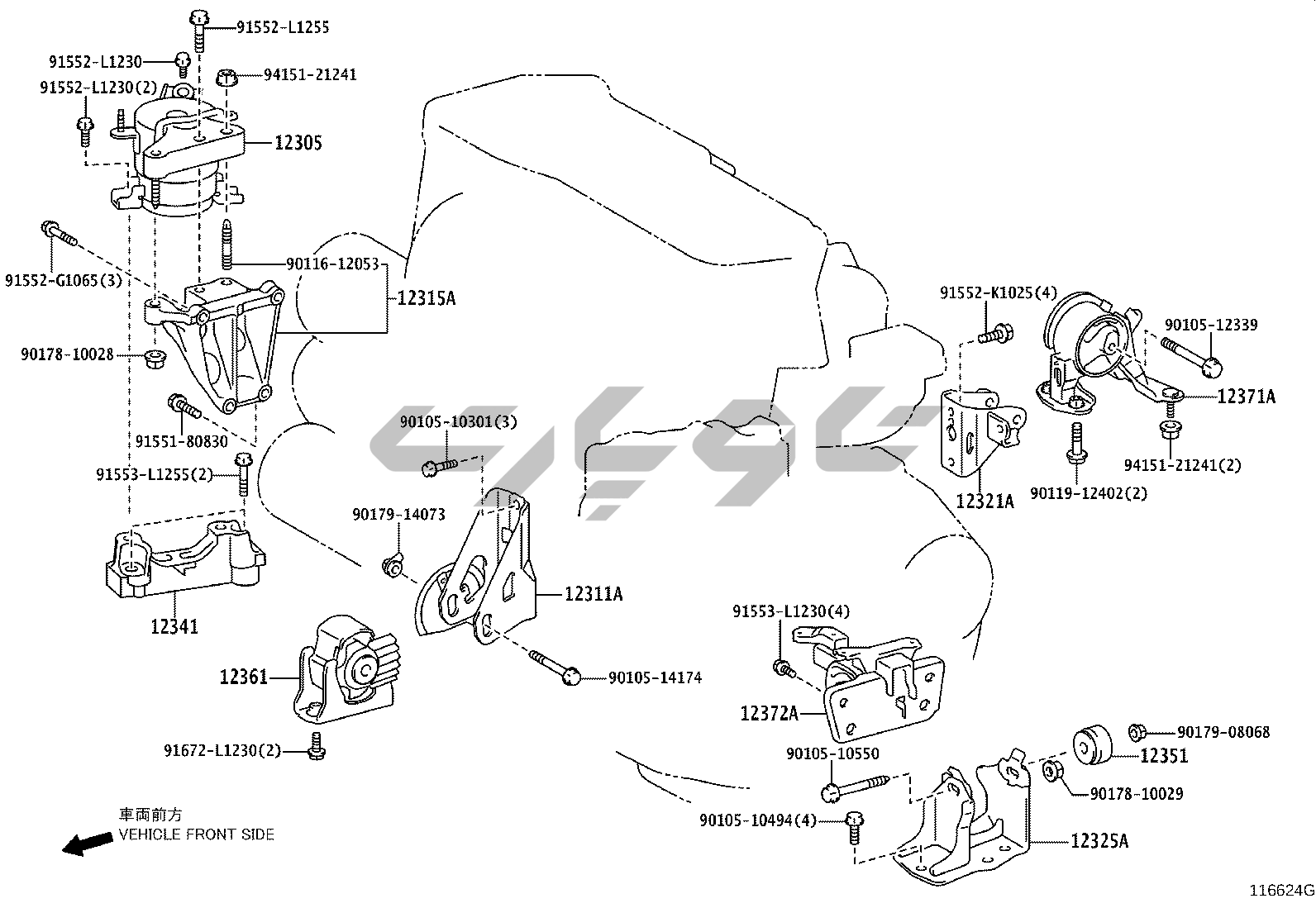 91552-L1255
91552-L1230
94151-21241
91552-L1230(2)
12305
91552-G1065(3)
90116-12053
12315A
90178-10028
91551-80830
91553-L1255(2)
12341
90105-10301(3)
90179-14073
12311A
12361
90105-14174
91672-L1230(2)
91552-K1025(4)
90105-12339
12371A
94151-21241(2)
90119-12402(2)
12321A
91553-L1230(4)
12372A
90105-10550
90179-08068
12351
90178-10029
90105-10494(4)
12325A
車両前方
VEHICLE FRONT SIDE
116624G